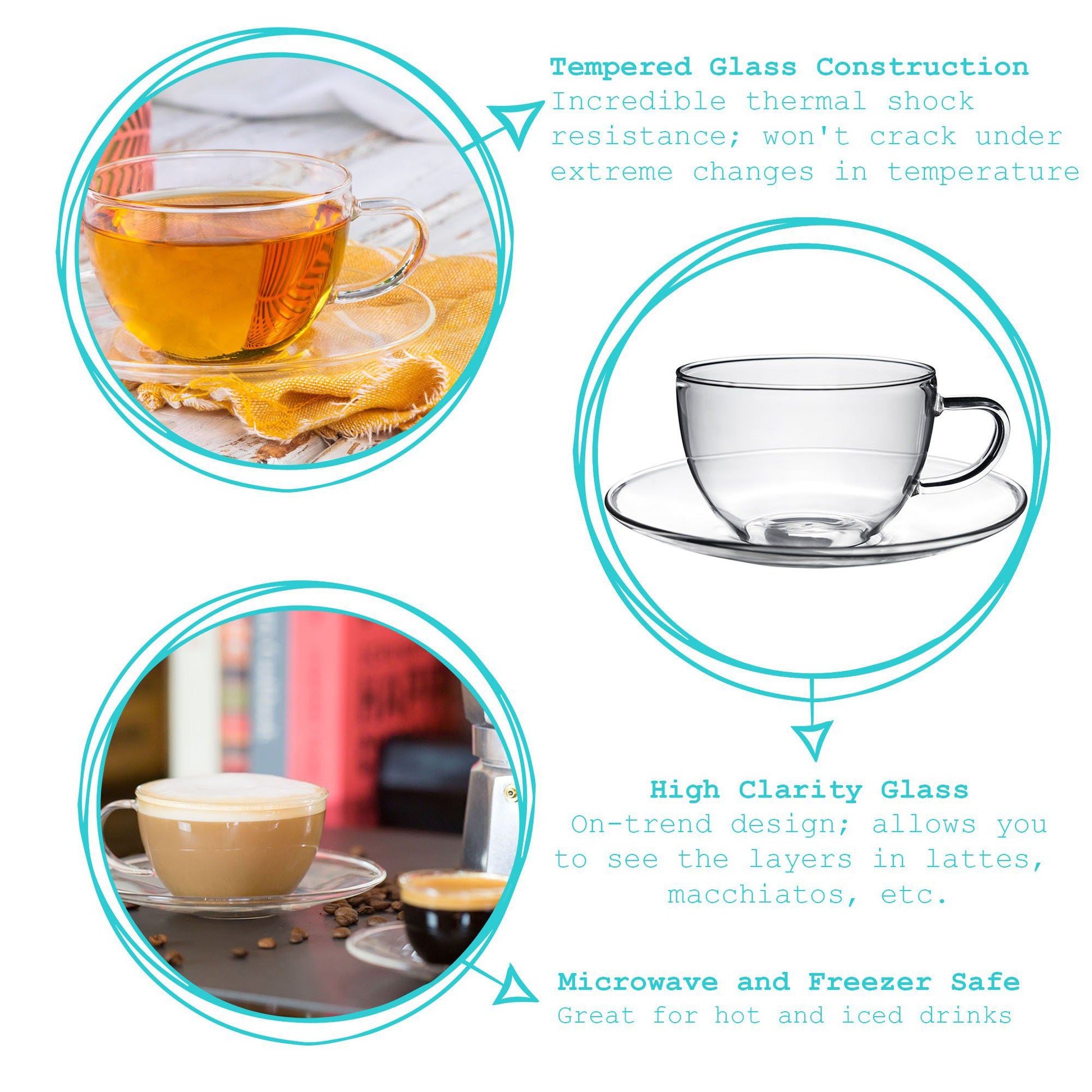 Tempered Glass Construction
Incredible thermal shock resistance; won't crack under extreme changes in temperature

High Clarity Glass
On-trend design; allows you to see the layers in lattes, macchiatos, etc.

Microwave and Freezer Safe
Great for hot and iced drinks